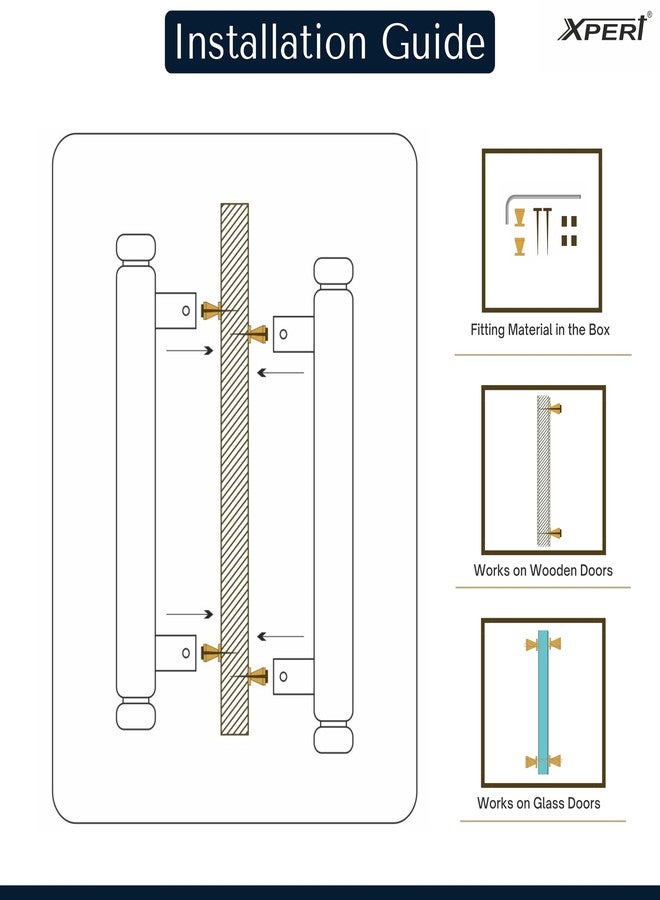 Installation Guide

XPERT®

Fitting Material in the Box

Works on Wooden Doors

Works on Glass Doors